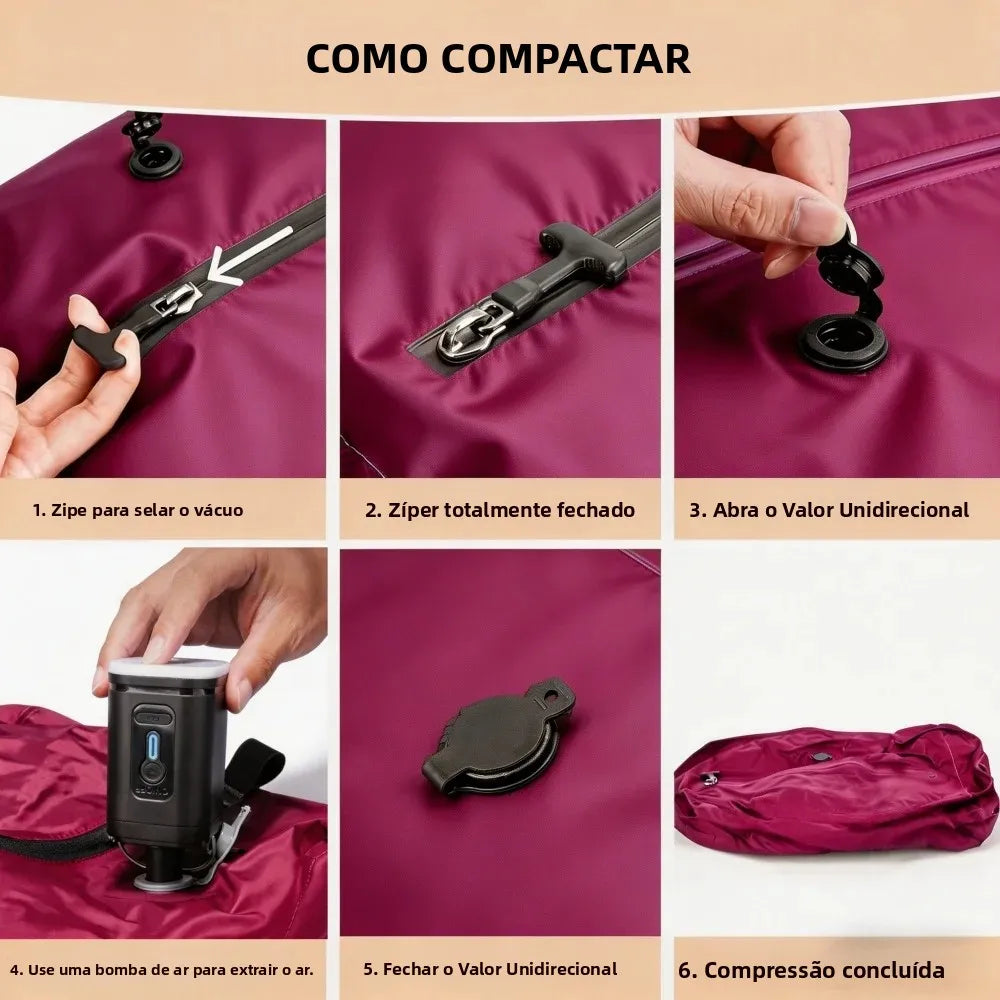 COMO COMPACTAR

1. Zipe para selar o vácuo

2. Zíper totalmente fechado

3. Abra o Valor Unidirecional

4. Use uma bomba de ar para extrair o ar.

5. Fechar o Valor Unidirecional

6. Compressão concluída